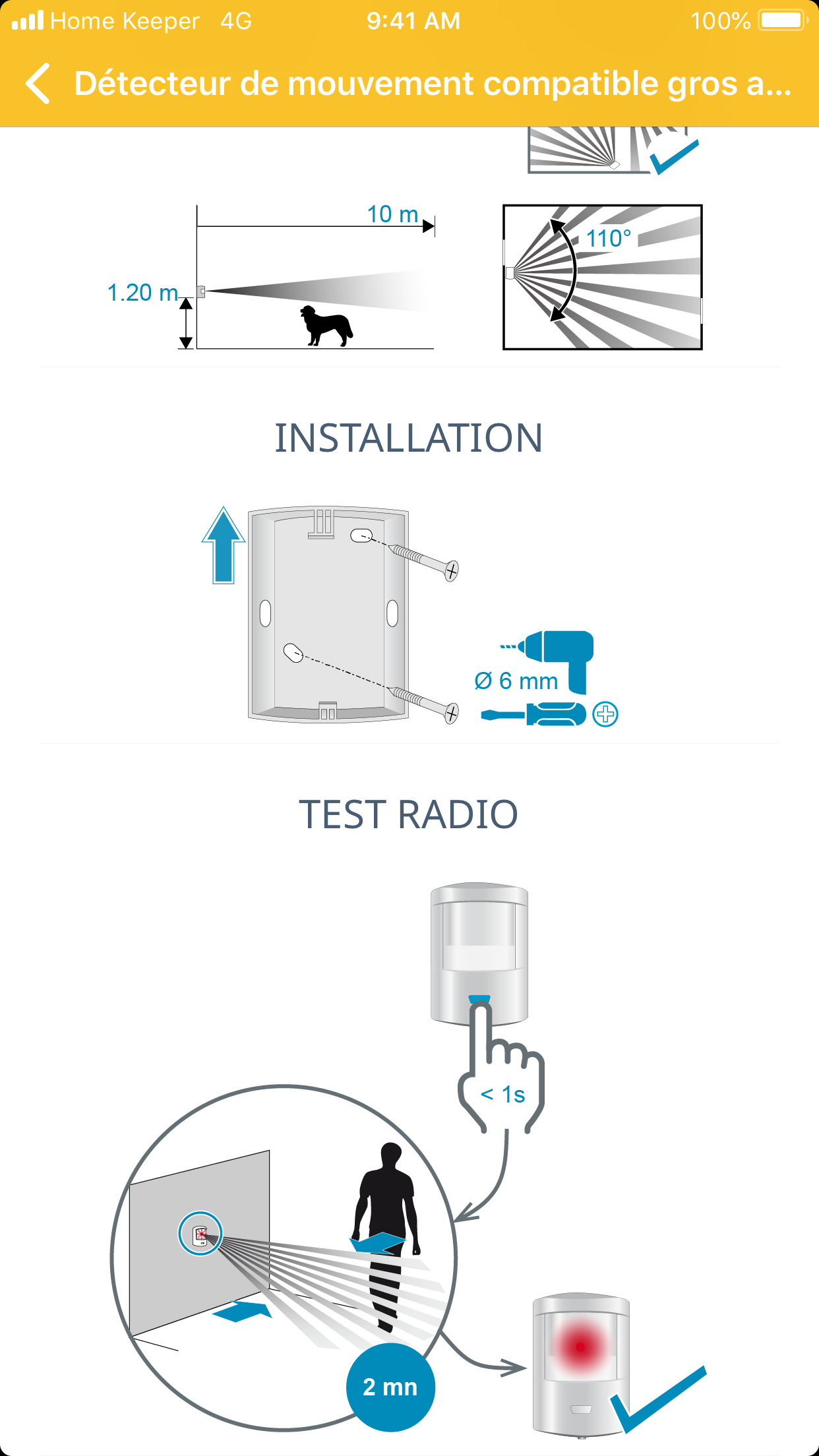 Home Keeper 4G 9:41 AM 100%

Détecteur de mouvement compatible gros a...

10 m

1.20 m

110°

INSTALLATION

Ø 6 mm

TEST RADIO

< 1s

2 mn